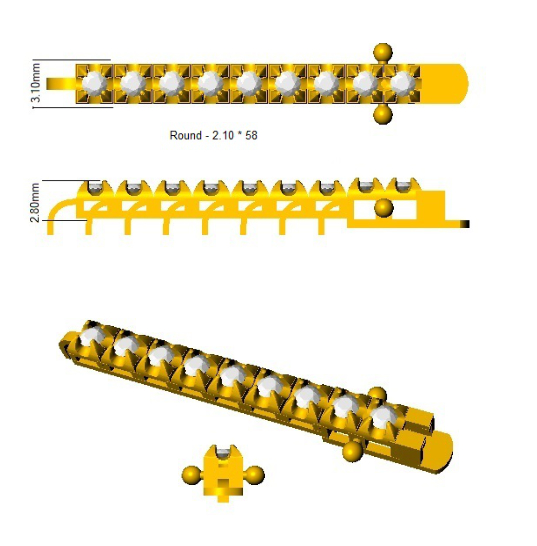 3.10mm

Round - 2.10 * 58

2.80mm